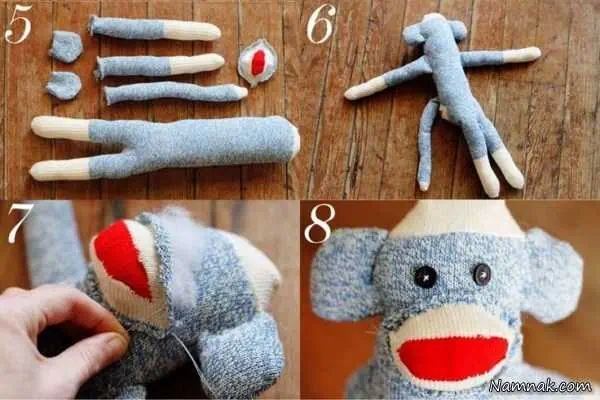 5

6

7

8

Namnak.com